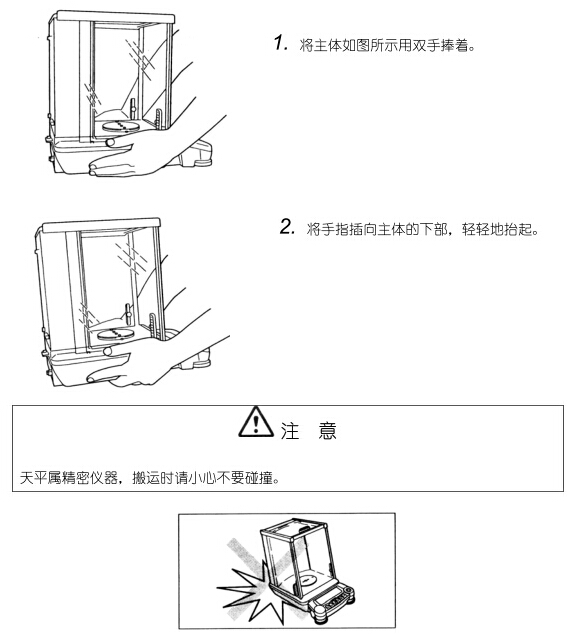 1. 将主体如图所示用双手捧着。

2. 将手指插向主体的下部，轻轻地抬起。

注 意

天平属精密仪器，搬运时请小心不要碰撞。